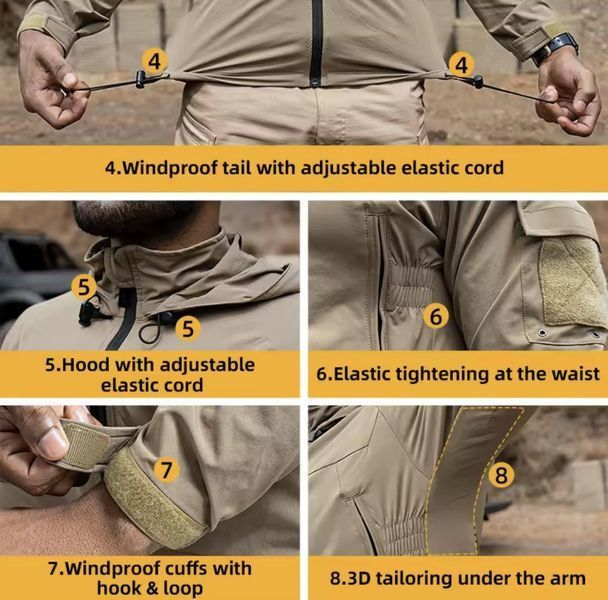 4

4

4.Windproof tail with adjustable elastic cord

5

5

5.Hood with adjustable elastic cord

6

6.Elastic tightening at the waist

7

7.Windproof cuffs with hook & loop

8

8.3D tailoring under the arm